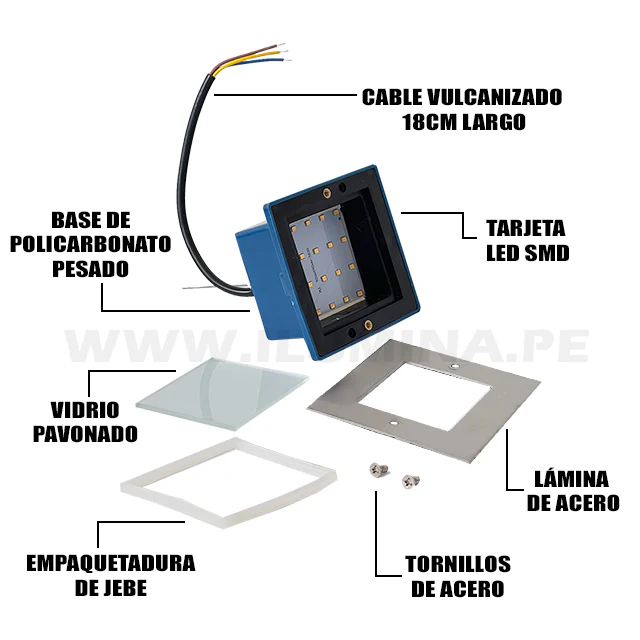 CABLE VULCANIZADO
18CM LARGO

BASE DE
POLICARBONATO
PESADO

TARJETA
LED SMD

WWW.ILUMINA.PE

VIDRIO
PAVONADO

LÁMINA
DE ACERO

EMPAQUETADURA
DE JEBE

TORNILLOS
DE ACERO