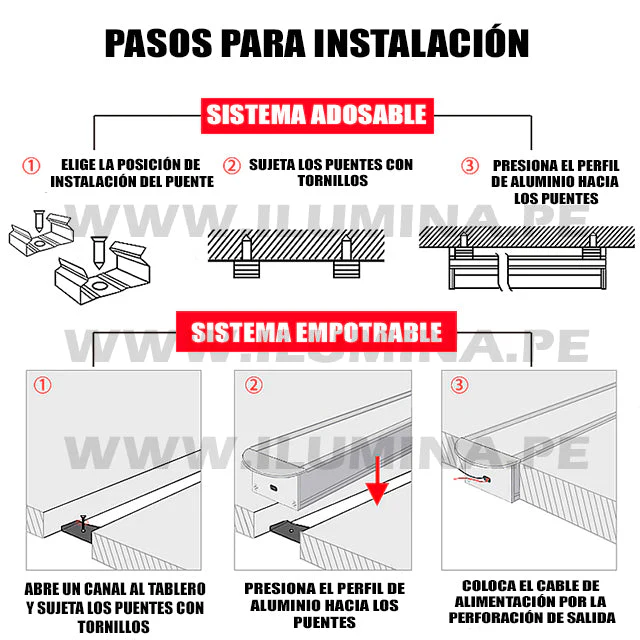 PASOS PARA INSTALACIÓN

SISTEMA ADOSABLE

① ELIGE LA POSICIÓN DE INSTALACIÓN DEL PUENTE

② SUJETA LOS PUENTES CON TORNILLOS

③ PRESIONA EL PERFIL DE ALUMINIO HACIA LOS PUENTES

WWW.ILUMINA.PE

SISTEMA EMPOTRABLE

WWW.ILUMINA.PE

①

②

③

WWW.ILUMINA.PE

ABRE UN CANAL AL TABLERO Y SUJETA LOS PUENTES CON TORNILLOS

PRESIONA EL PERFIL DE ALUMINIO HACIA LOS PUENTES

COLOCA EL CABLE DE ALIMENTACIÓN POR LA PERFORACIÓN DE SALIDA