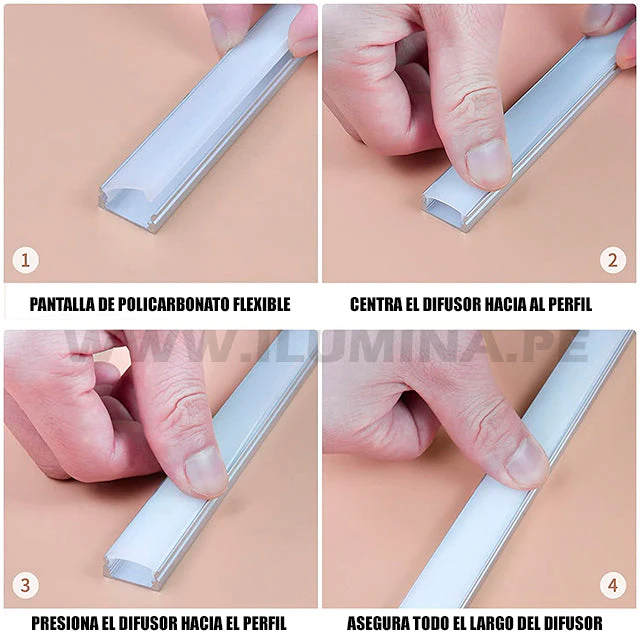 1

PANTALLA DE POLICARBONATO FLEXIBLE

2

CENTRA EL DIFUSOR HACIA AL PERFIL

WWW.ILUMINA.PE

3

PRESIONA EL DIFUSOR HACIA EL PERFIL

4

ASEGURA TODO EL LARGO DEL DIFUSOR