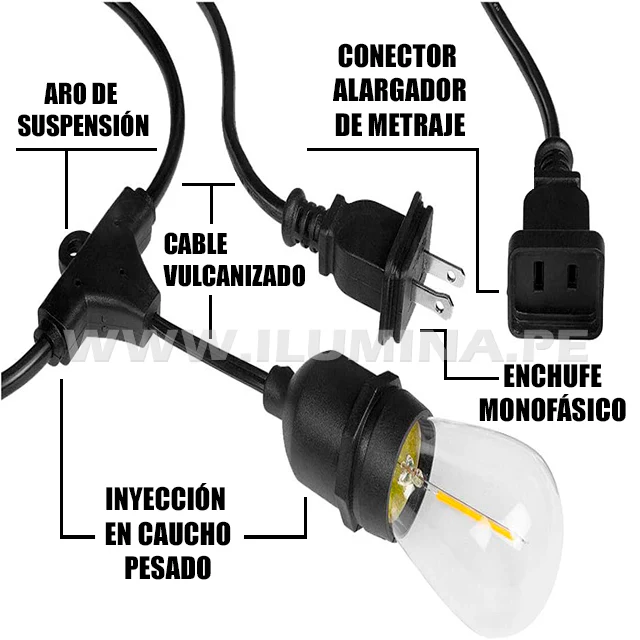 ARO DE SUSPENSIÓN

CONECTOR ALARGADOR DE METRAJE

CABLE VULCANIZADO

WWW.ILUMINA.PE

ENCHUFE MONOFÁSICO

INYECCIÓN EN CAUCHO PESADO